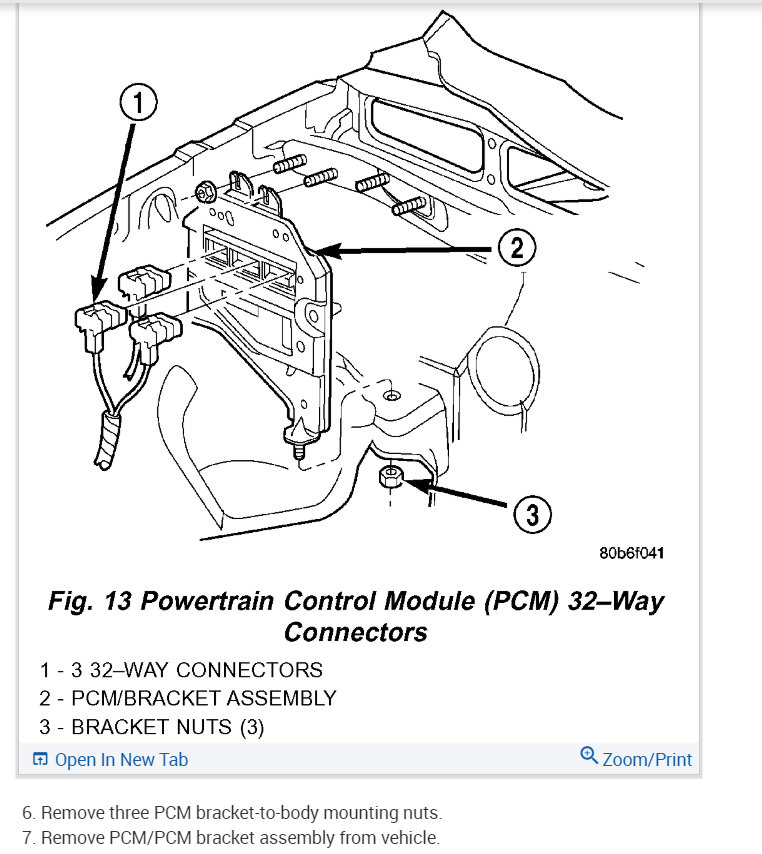 1

2

3

80b6f041

Fig. 13 Powertrain Control Module (PCM) 32–Way Connectors

1 - 3 32–WAY CONNECTORS
2 - PCM/BRACKET ASSEMBLY
3 - BRACKET NUTS (3)

Open In New Tab

Zoom/Print

6. Remove three PCM bracket-to-body mounting nuts.
7. Remove PCM/PCM bracket assembly from vehicle.