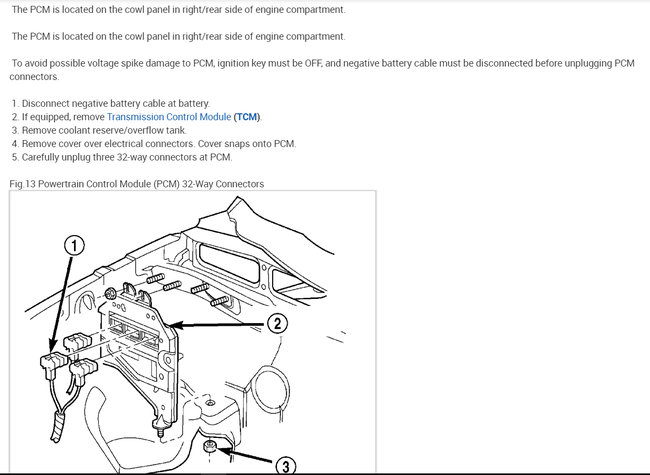 The PCM is located on the cowl panel in right/rear side of engine compartment.

The PCM is located on the cowl panel in right/rear side of engine compartment.

To avoid possible voltage spike damage to PCM, ignition key must be OFF, and negative battery cable must be disconnected before unplugging PCM connectors.

1. Disconnect negative battery cable at battery.
2. If equipped, remove Transmission Control Module (TCM).
3. Remove coolant reserve/overflow tank.
4. Remove cover over electrical connectors. Cover snaps onto PCM.
5. Carefully unplug three 32-way connectors at PCM.

Fig.13 Powertrain Control Module (PCM) 32-Way Connectors

1
2
3