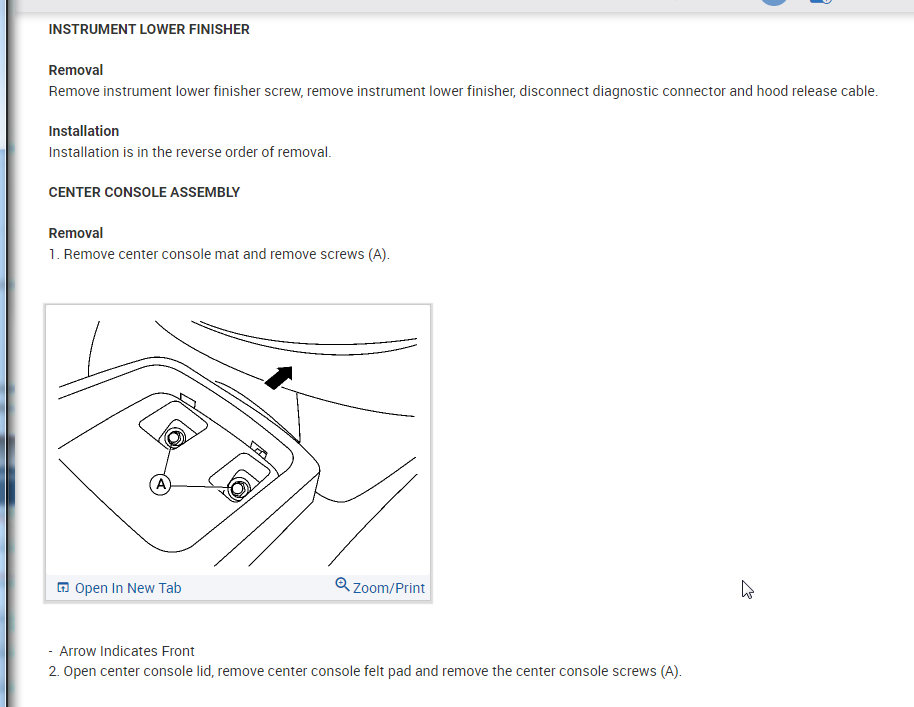 INSTRUMENT LOWER FINISHER

Removal
Remove instrument lower finisher screw, remove instrument lower finisher, disconnect diagnostic connector and hood release cable.

Installation
Installation is in the reverse order of removal.

CENTER CONSOLE ASSEMBLY

Removal
1. Remove center console mat and remove screws (A).

A

Open In New Tab
Zoom/Print

- Arrow Indicates Front
2. Open center console lid, remove center console felt pad and remove the center console screws (A).