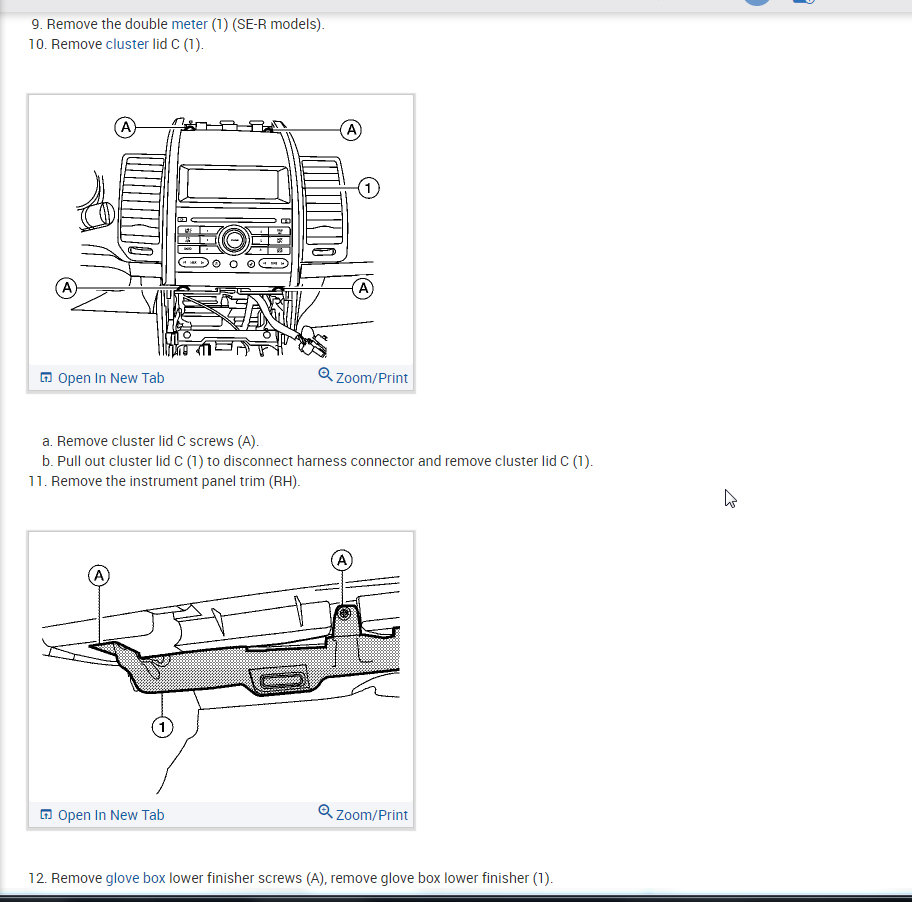 9. Remove the double meter (1) (SE-R models).
10. Remove cluster lid C (1).

A
A
1
A
A

Open In New Tab
Zoom/Print

a. Remove cluster lid C screws (A).
b. Pull out cluster lid C (1) to disconnect harness connector and remove cluster lid C (1).
11. Remove the instrument panel trim (RH).

A
A
1

Open In New Tab
Zoom/Print

12. Remove glove box lower finisher screws (A), remove glove box lower finisher (1).