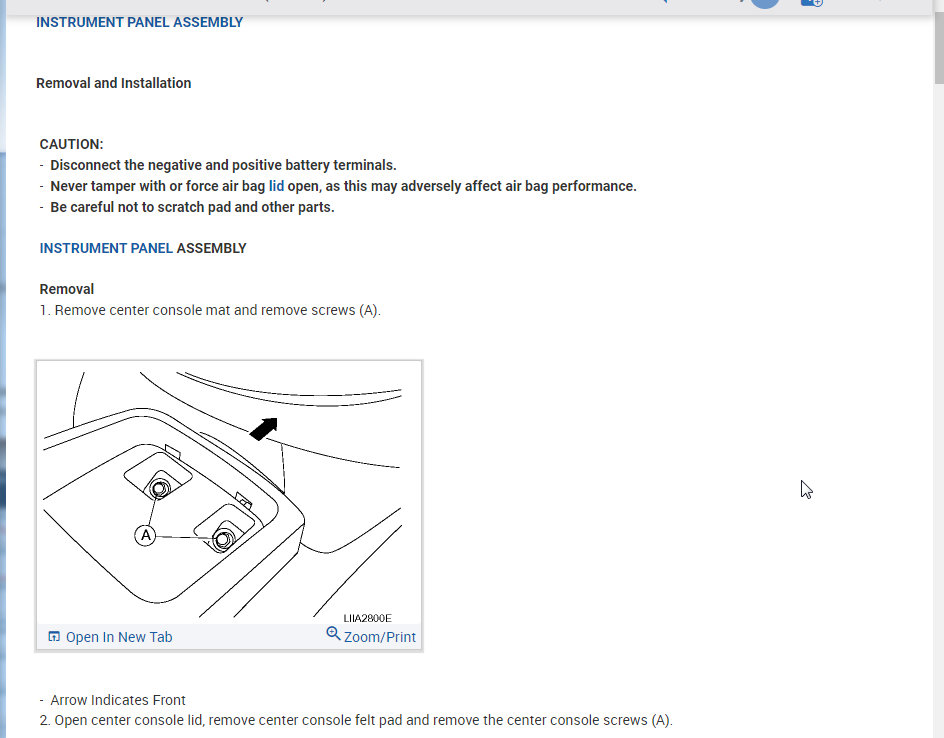 INSTRUMENT PANEL ASSEMBLY

Removal and Installation

CAUTION:
- Disconnect the negative and positive battery terminals.
- Never tamper with or force air bag lid open, as this may adversely affect air bag performance.
- Be careful not to scratch pad and other parts.

INSTRUMENT PANEL ASSEMBLY

Removal
1. Remove center console mat and remove screws (A).

A

LIIA2800E

Open In New Tab

Zoom/Print

- Arrow Indicates Front
2. Open center console lid, remove center console felt pad and remove the center console screws (A).