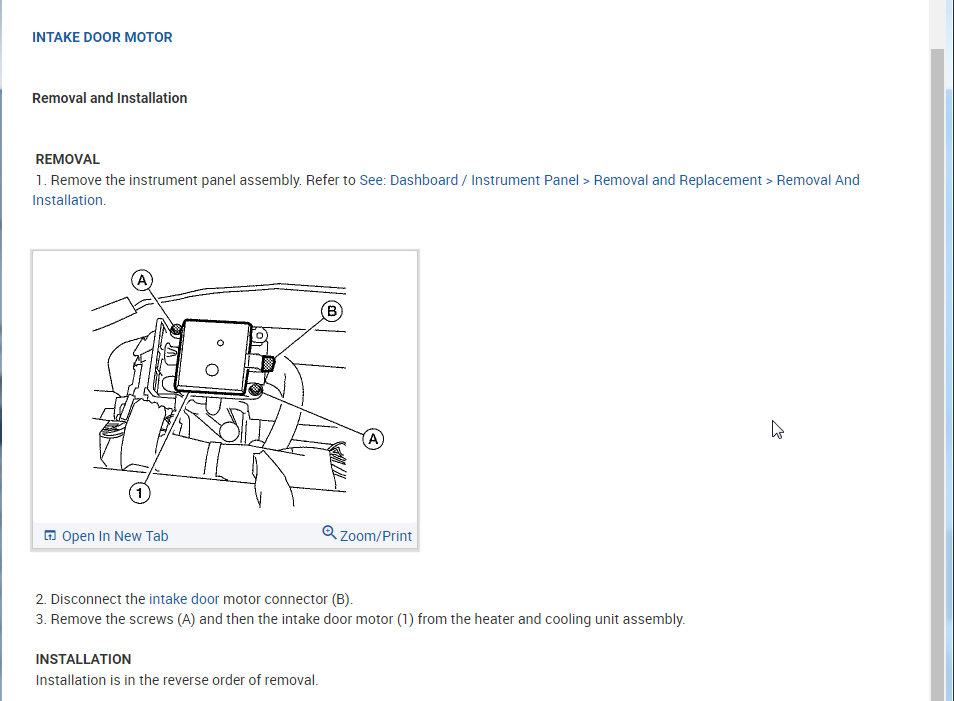 INTAKE DOOR MOTOR

Removal and Installation

REMOVAL
1. Remove the instrument panel assembly. Refer to See: Dashboard / Instrument Panel > Removal and Replacement > Removal And Installation.

A
B
A
1

Open In New Tab
Zoom/Print

2. Disconnect the intake door motor connector (B).
3. Remove the screws (A) and then the intake door motor (1) from the heater and cooling unit assembly.

INSTALLATION
Installation is in the reverse order of removal.