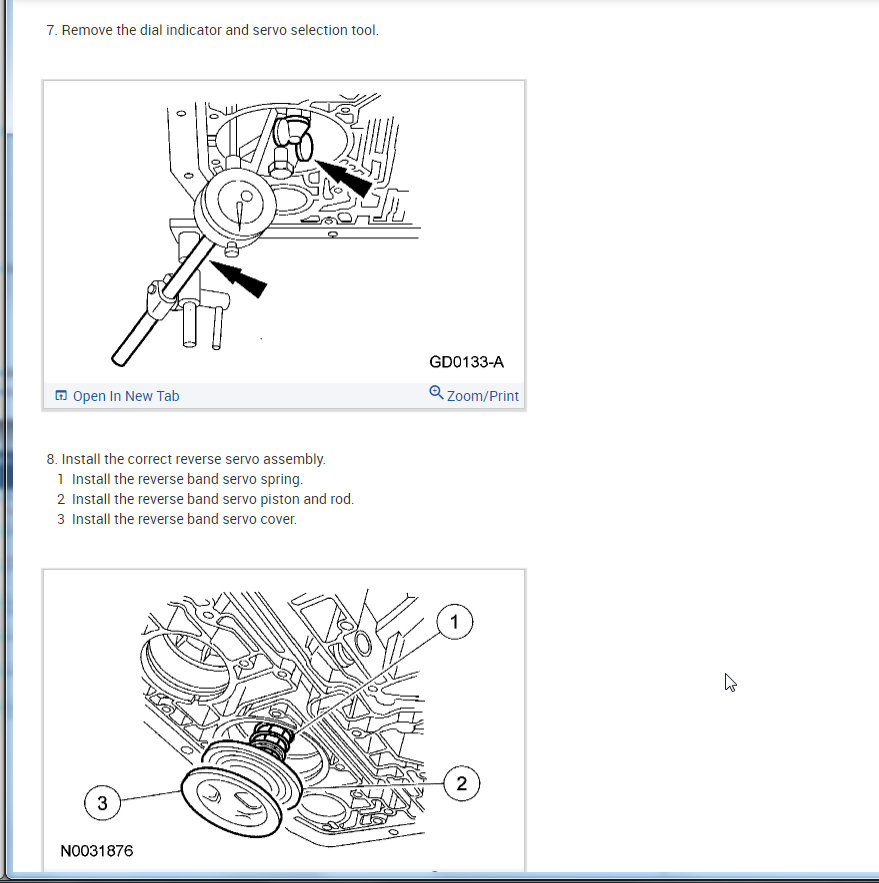 7. Remove the dial indicator and servo selection tool.

GD0133-A

Open In New Tab

Zoom/Print

8. Install the correct reverse servo assembly.
1 Install the reverse band servo spring.
2 Install the reverse band servo piston and rod.
3 Install the reverse band servo cover.

1

2

3

N0031876