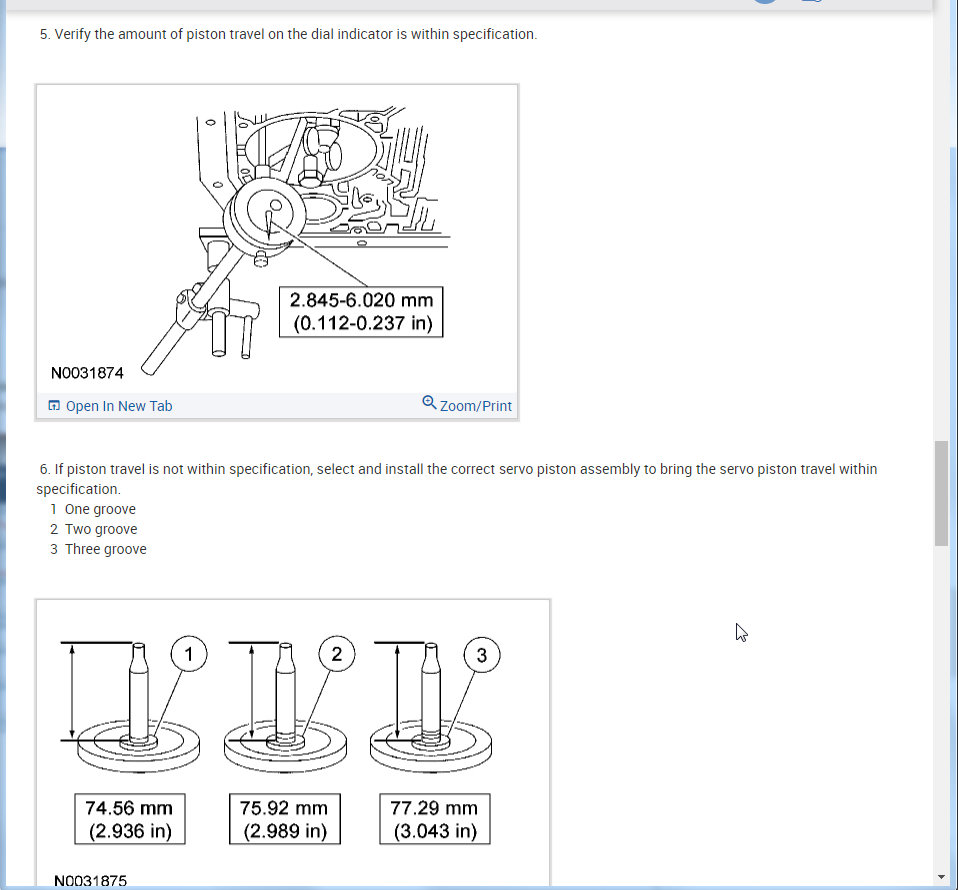 5. Verify the amount of piston travel on the dial indicator is within specification.

2.845-6.020 mm
(0.112-0.237 in)

N0031874

Open In New Tab

Zoom/Print

6. If piston travel is not within specification, select and install the correct servo piston assembly to bring the servo piston travel within specification.
1 One groove
2 Two groove
3 Three groove

1
2
3

74.56 mm
(2.936 in)

75.92 mm
(2.989 in)

77.29 mm
(3.043 in)

N0031875