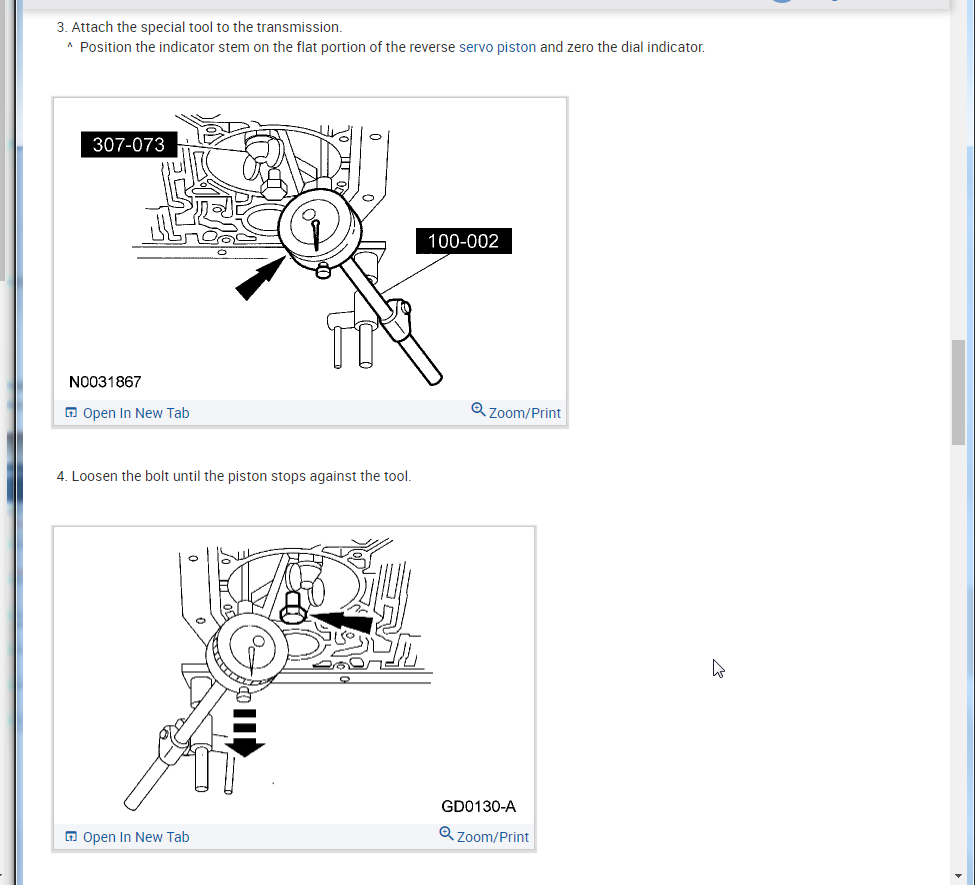 3. Attach the special tool to the transmission.

^ Position the indicator stem on the flat portion of the reverse servo piston and zero the dial indicator.

307-073

100-002

N0031867

Open In New Tab

Zoom/Print

4. Loosen the bolt until the piston stops against the tool.

GD0130-A

Open In New Tab

Zoom/Print