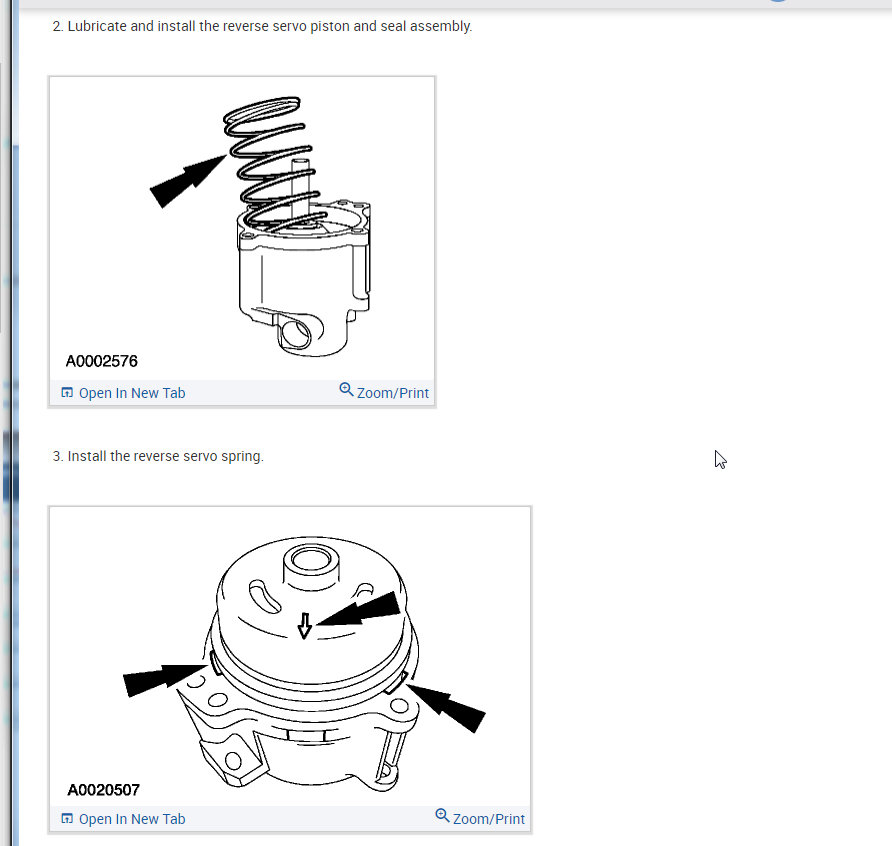 2. Lubricate and install the reverse servo piston and seal assembly.

A0002576

Open In New Tab

Zoom/Print

3. Install the reverse servo spring.

A0020507

Open In New Tab

Zoom/Print