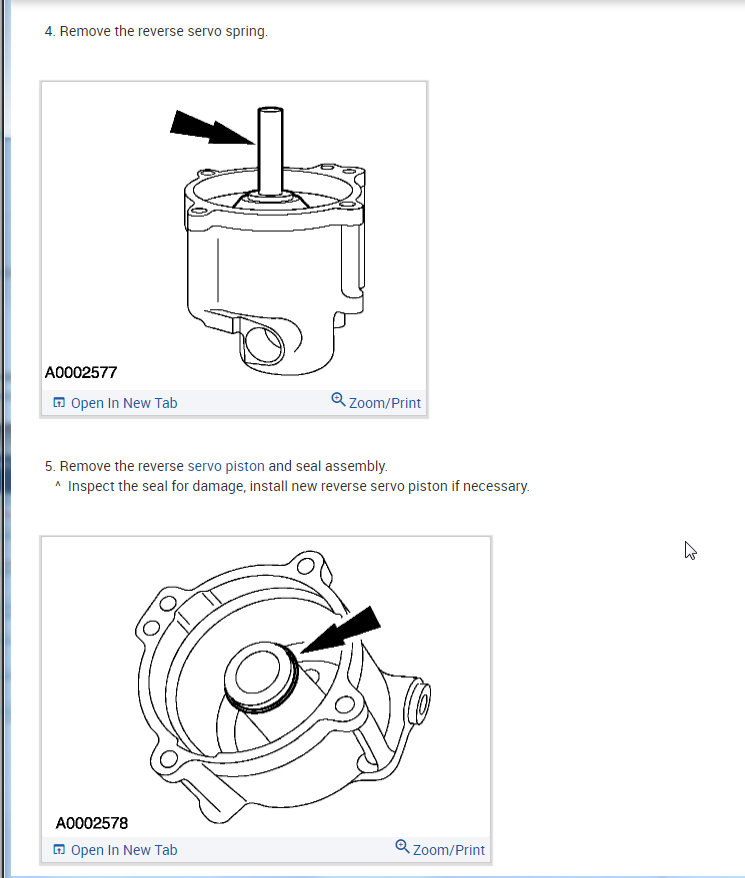 4. Remove the reverse servo spring.

A0002577

Open In New Tab

Zoom/Print

5. Remove the reverse servo piston and seal assembly.

^ Inspect the seal for damage, install new reverse servo piston if necessary.

A0002578

Open In New Tab

Zoom/Print