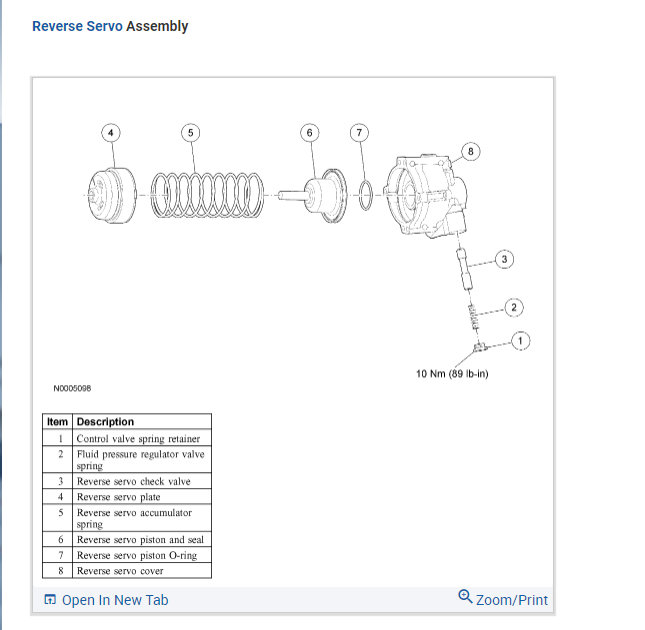 Reverse Servo Assembly

4 5 6 7 8

3

2

1

10 Nm (89 lb-in)

N0005098

| Item | Description |
|---|---|
| 1 | Control valve spring retainer |
| 2 | Fluid pressure regulator valve spring |
| 3 | Reverse servo check valve |
| 4 | Reverse servo plate |
| 5 | Reverse servo accumulator spring |
| 6 | Reverse servo piston and seal |
| 7 | Reverse servo piston O-ring |
| 8 | Reverse servo cover |

Open In New Tab

Zoom/Print