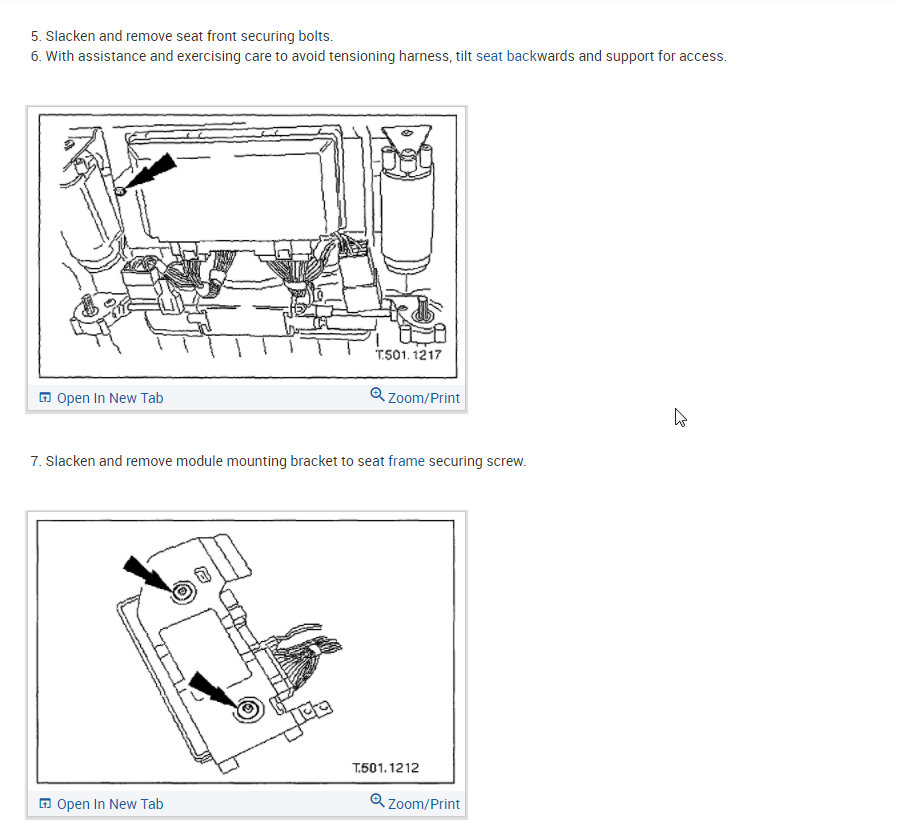 5. Slacken and remove seat front securing bolts.
6. With assistance and exercising care to avoid tensioning harness, tilt seat backwards and support for access.

T.501.1217

Open In New Tab
Zoom/Print

7. Slacken and remove module mounting bracket to seat frame securing screw.

T.501.1212

Open In New Tab
Zoom/Print