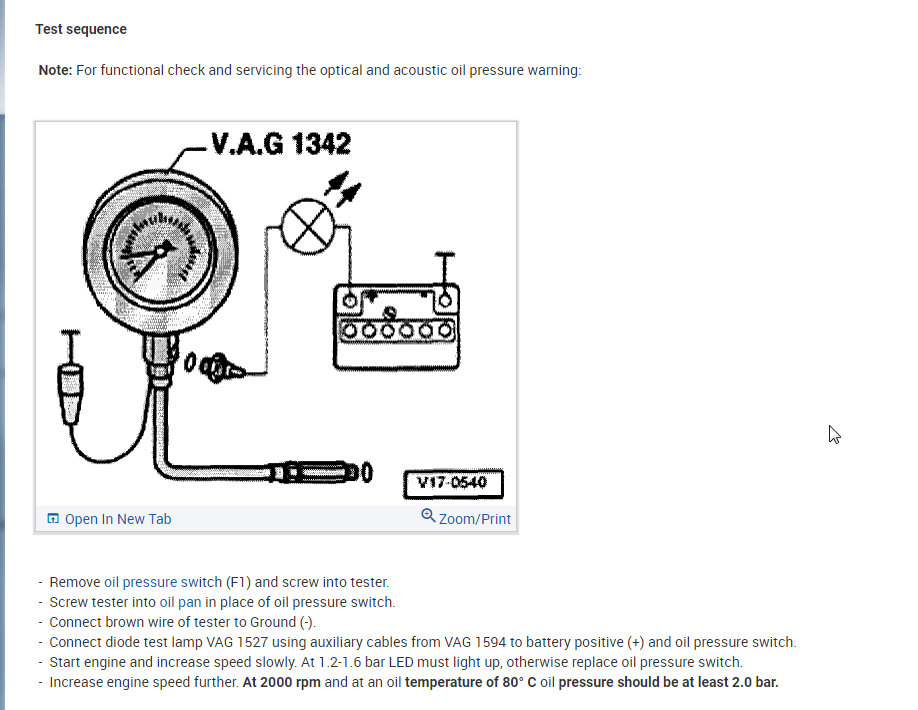 Test sequence

Note: For functional check and servicing the optical and acoustic oil pressure warning:

V.A.G 1342

V17-0540

Open In New Tab

Zoom/Print

- Remove oil pressure switch (F1) and screw into tester.
- Screw tester into oil pan in place of oil pressure switch.
- Connect brown wire of tester to Ground (-).
- Connect diode test lamp VAG 1527 using auxiliary cables from VAG 1594 to battery positive (+) and oil pressure switch.
- Start engine and increase speed slowly. At 1.2-1.6 bar LED must light up, otherwise replace oil pressure switch.
- Increase engine speed further. At 2000 rpm and at an oil temperature of 80° C oil pressure should be at least 2.0 bar.