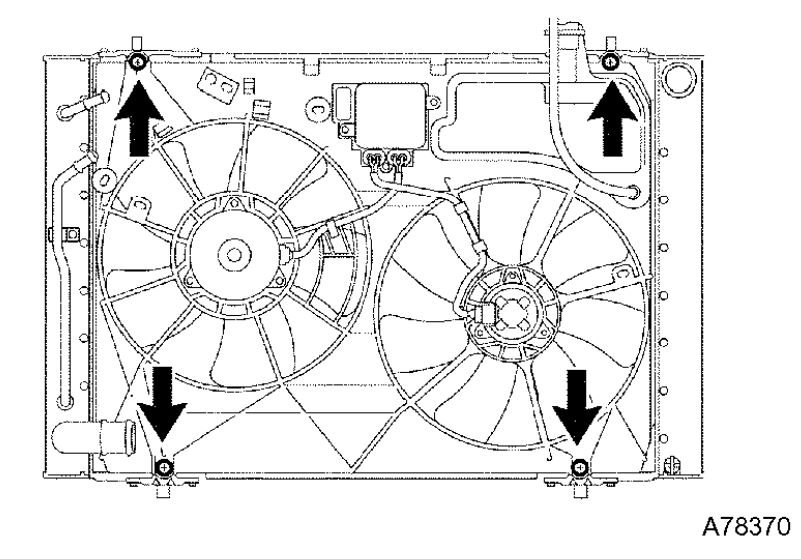 A78370