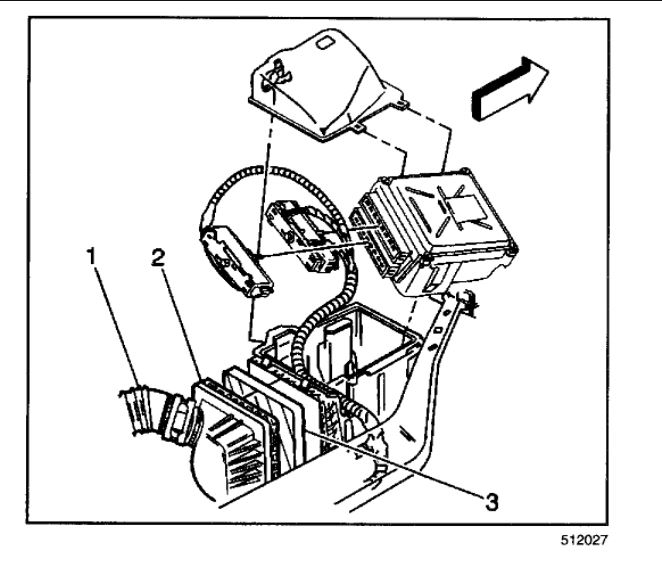 1
2
3
512027