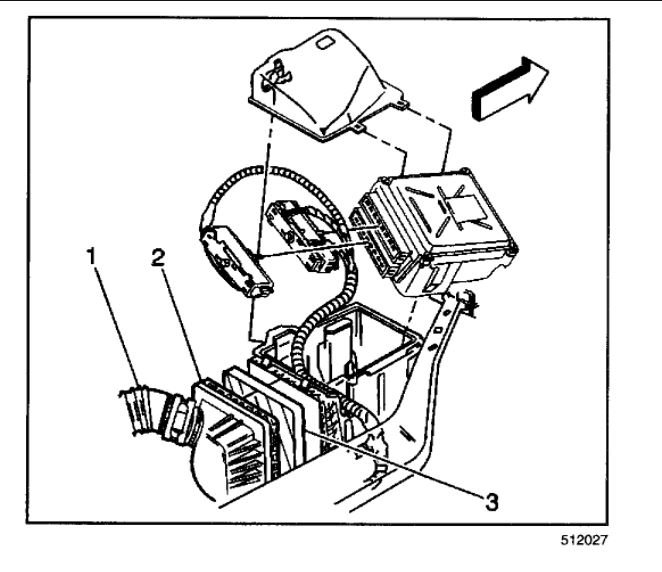 1
2
3
512027