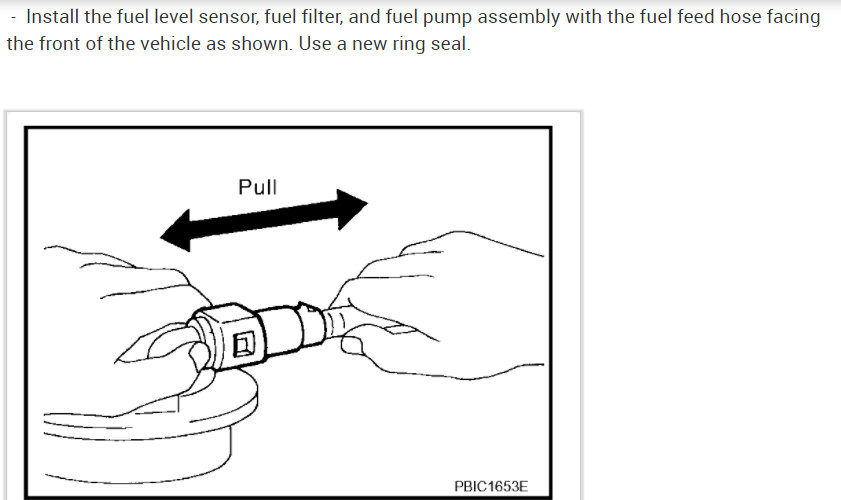 - Install the fuel level sensor, fuel filter, and fuel pump assembly with the fuel feed hose facing the front of the vehicle as shown. Use a new ring seal.

Pull

PBIC1653E