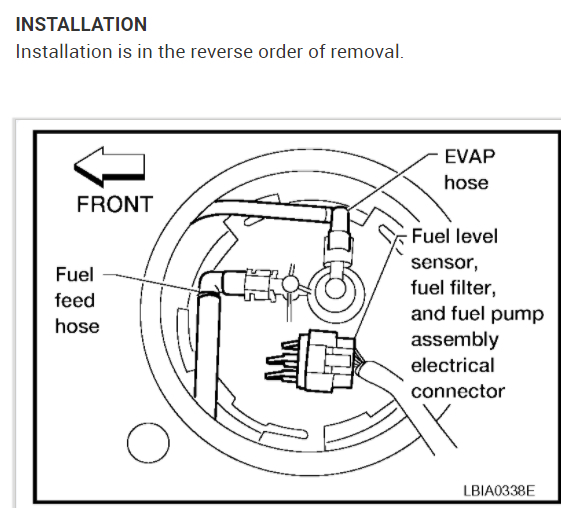 INSTALLATION
Installation is in the reverse order of removal.

FRONT

EVAP hose

Fuel feed hose

Fuel level sensor, fuel filter, and fuel pump assembly electrical connector

LBIA0338E