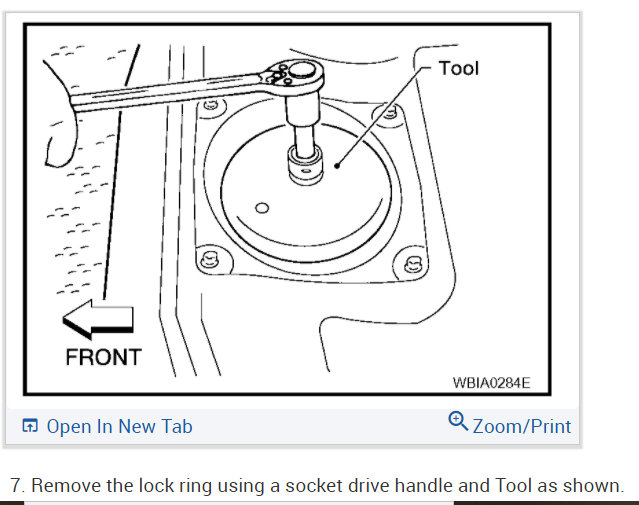 Tool

FRONT

WBIA0284E

Open In New Tab

Zoom/Print

7. Remove the lock ring using a socket drive handle and Tool as shown.