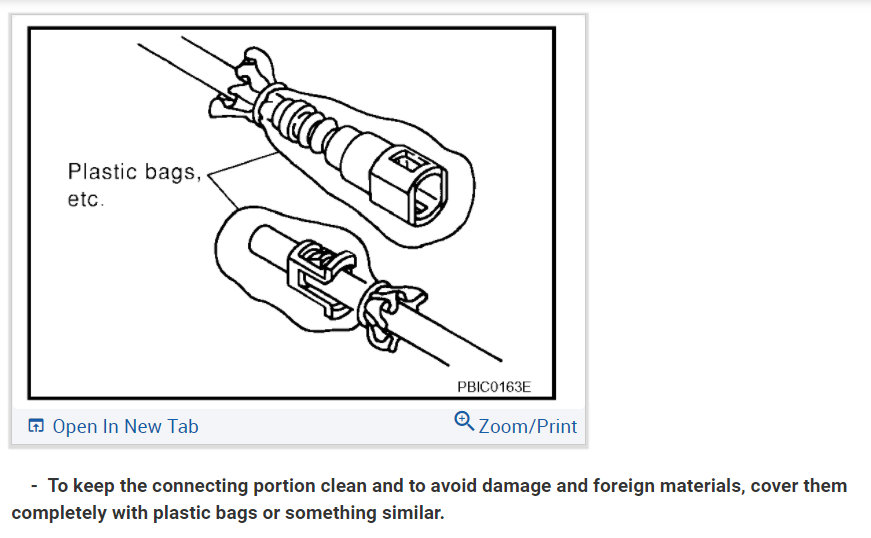 Plastic bags, etc.

PBIC0163E

Open In New Tab

Zoom/Print

- To keep the connecting portion clean and to avoid damage and foreign materials, cover them completely with plastic bags or something similar.