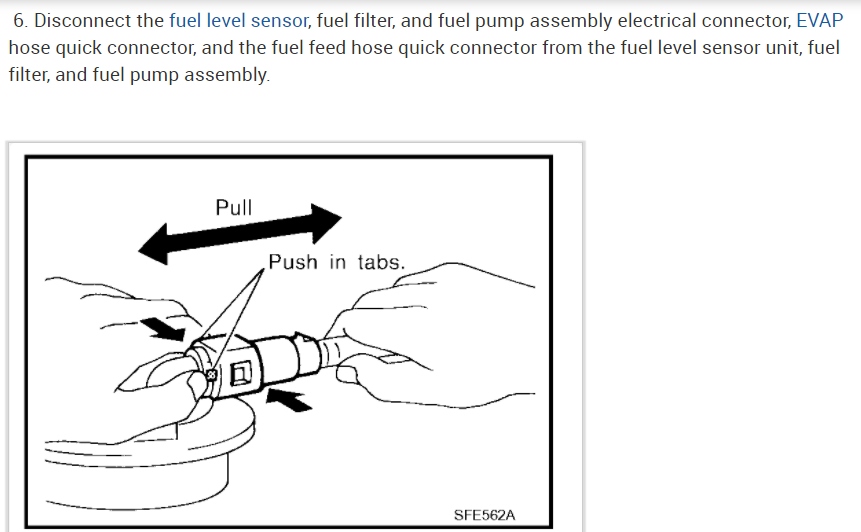 6. Disconnect the fuel level sensor, fuel filter, and fuel pump assembly electrical connector, EVAP hose quick connector, and the fuel feed hose quick connector from the fuel level sensor unit, fuel filter, and fuel pump assembly.

Pull

Push in tabs.

SFE562A