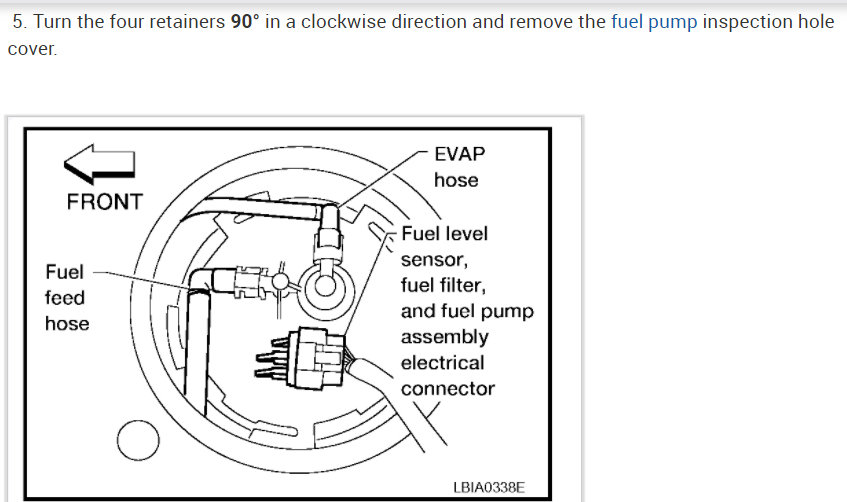 5. Turn the four retainers 90° in a clockwise direction and remove the fuel pump inspection hole cover.

FRONT

EVAP hose

Fuel feed hose

Fuel level sensor, fuel filter, and fuel pump assembly electrical connector

LBIA0338E