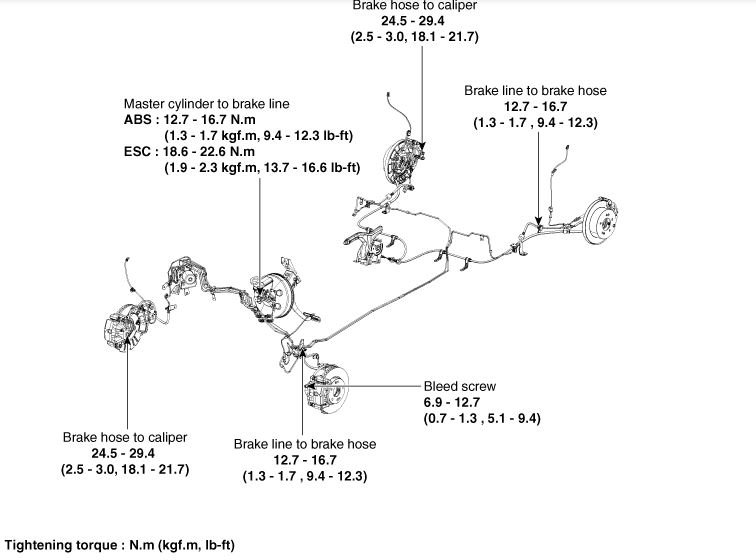 Brake hose to caliper
24.5 - 29.4
(2.5 - 3.0, 18.1 - 21.7)

Master cylinder to brake line
ABS : 12.7 - 16.7 N.m
(1.3 - 1.7 kgf.m, 9.4 - 12.3 lb-ft)
ESC : 18.6 - 22.6 N.m
(1.9 - 2.3 kgf.m, 13.7 - 16.6 lb-ft)

Brake line to brake hose
12.7 - 16.7
(1.3 - 1.7 , 9.4 - 12.3)

Bleed screw
6.9 - 12.7
(0.7 - 1.3 , 5.1 - 9.4)

Brake hose to caliper
24.5 - 29.4
(2.5 - 3.0, 18.1 - 21.7)

Brake line to brake hose
12.7 - 16.7
(1.3 - 1.7 , 9.4 - 12.3)

Tightening torque : N.m (kgf.m, lb-ft)