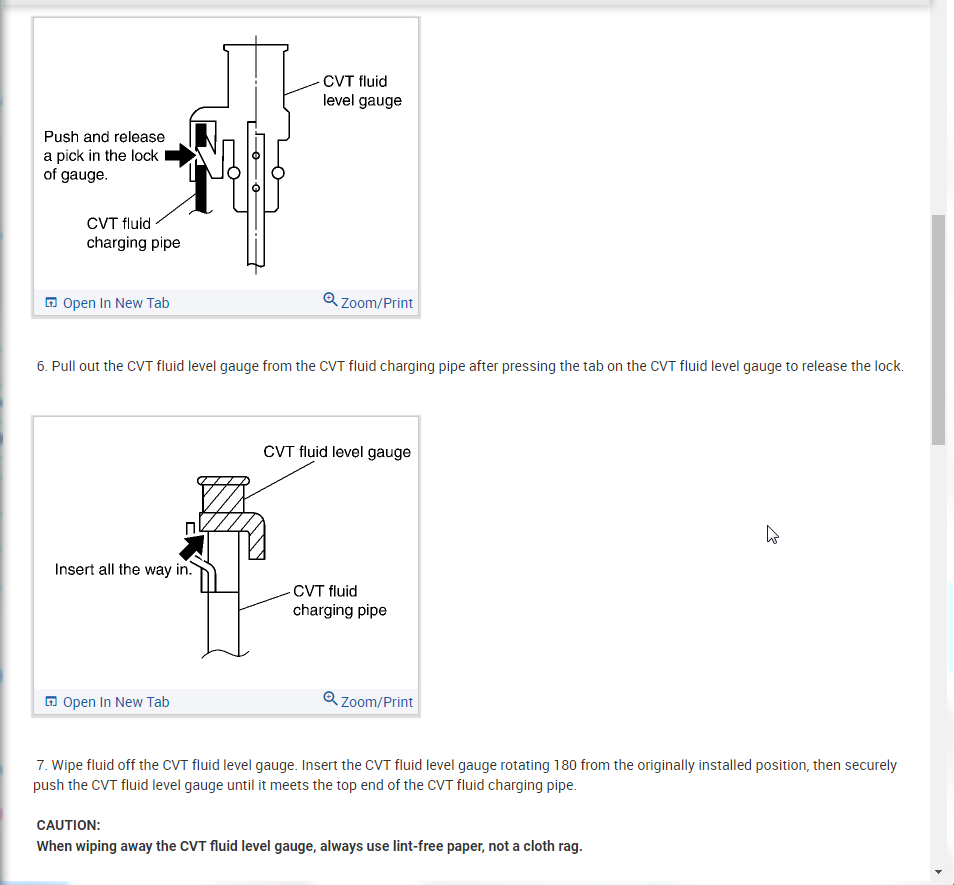 CVT fluid level gauge

Push and release a pick in the lock of gauge.

CVT fluid charging pipe

Open In New Tab

Zoom/Print

6. Pull out the CVT fluid level gauge from the CVT fluid charging pipe after pressing the tab on the CVT fluid level gauge to release the lock.

CVT fluid level gauge

Insert all the way in.

CVT fluid charging pipe

Open In New Tab

Zoom/Print

7. Wipe fluid off the CVT fluid level gauge. Insert the CVT fluid level gauge rotating 180 from the originally installed position, then securely push the CVT fluid level gauge until it meets the top end of the CVT fluid charging pipe.

CAUTION:
When wiping away the CVT fluid level gauge, always use lint-free paper, not a cloth rag.