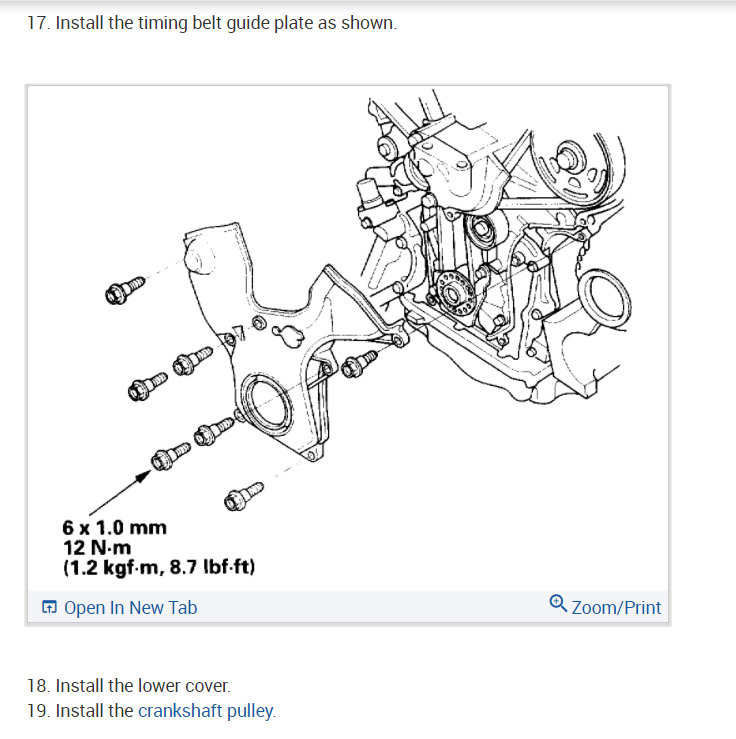 17. Install the timing belt guide plate as shown.

6 x 1.0 mm
12 N·m
(1.2 kgf·m, 8.7 lbf·ft)

Open In New Tab

Zoom/Print

18. Install the lower cover.
19. Install the crankshaft pulley.