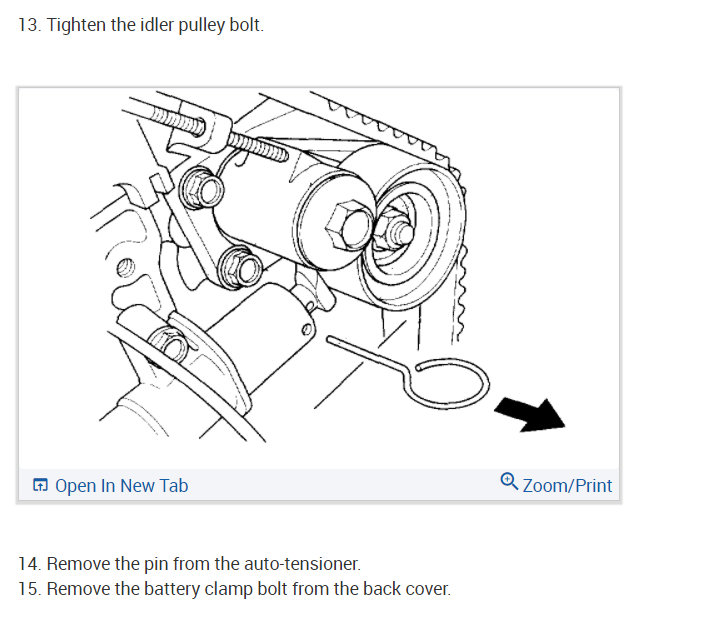 13. Tighten the idler pulley bolt.

Open In New Tab

Zoom/Print

14. Remove the pin from the auto-tensioner.
15. Remove the battery clamp bolt from the back cover.