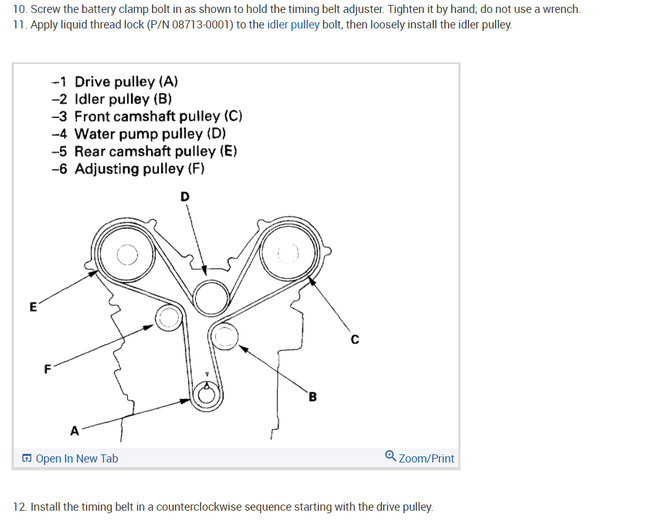 10. Screw the battery clamp bolt in as shown to hold the timing belt adjuster. Tighten it by hand; do not use a wrench.
11. Apply liquid thread lock (P/N 08713-0001) to the idler pulley bolt, then loosely install the idler pulley.

–1 Drive pulley (A)
–2 Idler pulley (B)
–3 Front camshaft pulley (C)
–4 Water pump pulley (D)
–5 Rear camshaft pulley (E)
–6 Adjusting pulley (F)

D
E
C
F
B
A

Open In New Tab
Zoom/Print

12. Install the timing belt in a counterclockwise sequence starting with the drive pulley.