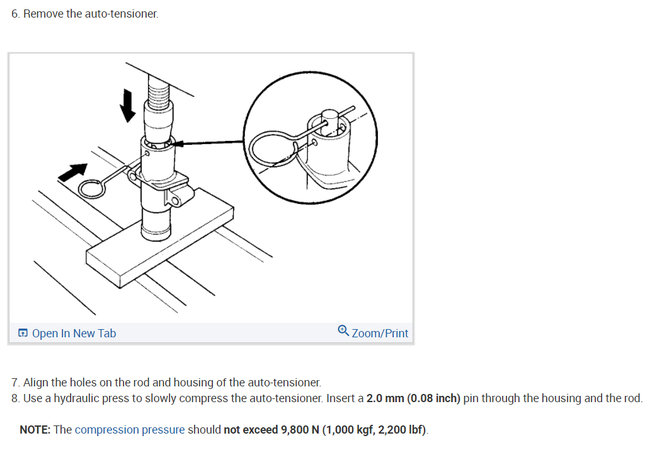 6. Remove the auto-tensioner.

Open In New Tab

Zoom/Print

7. Align the holes on the rod and housing of the auto-tensioner.
8. Use a hydraulic press to slowly compress the auto-tensioner. Insert a 2.0 mm (0.08 inch) pin through the housing and the rod.

NOTE: The compression pressure should not exceed 9,800 N (1,000 kgf, 2,200 lbf).