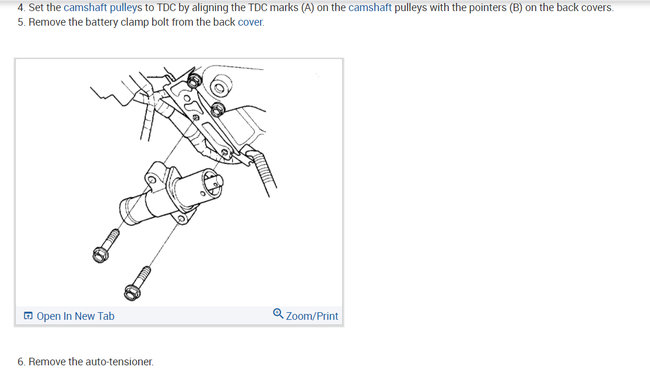 4. Set the camshaft pulleys to TDC by aligning the TDC marks (A) on the camshaft pulleys with the pointers (B) on the back covers.
5. Remove the battery clamp bolt from the back cover.

Open In New Tab

Zoom/Print

6. Remove the auto-tensioner.