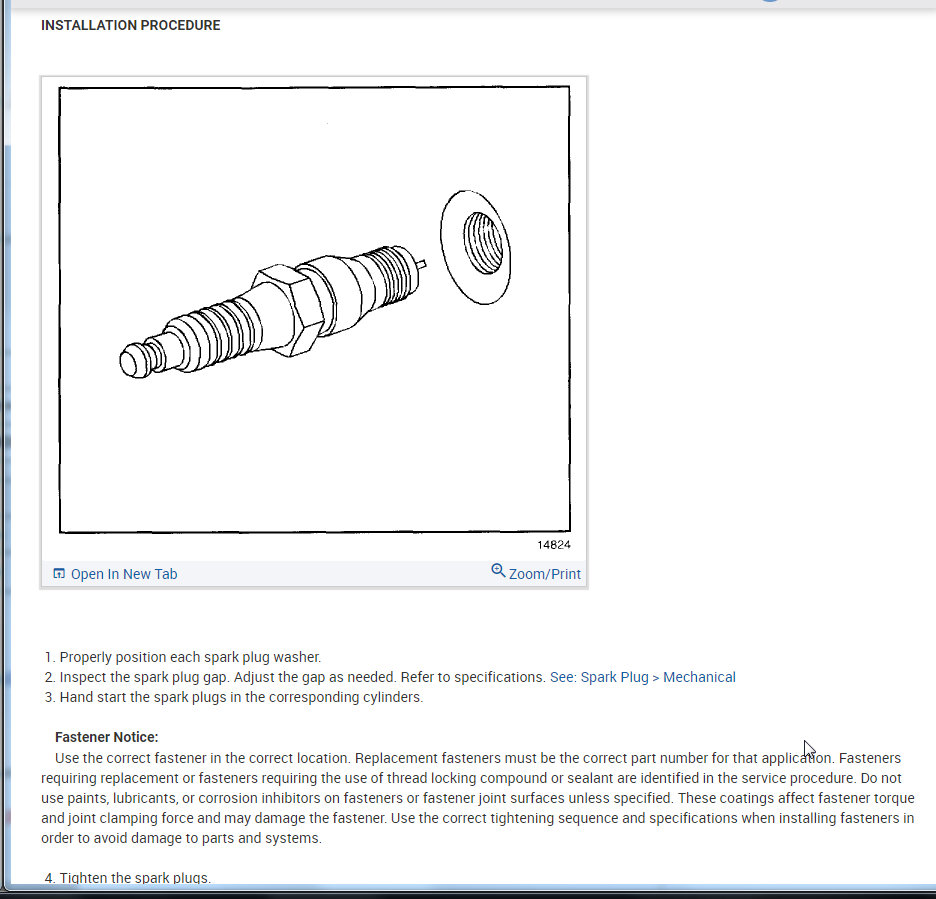 INSTALLATION PROCEDURE

14824

Open In New Tab

Zoom/Print

1. Properly position each spark plug washer.
2. Inspect the spark plug gap. Adjust the gap as needed. Refer to specifications. See: Spark Plug > Mechanical
3. Hand start the spark plugs in the corresponding cylinders.

Fastener Notice:
Use the correct fastener in the correct location. Replacement fasteners must be the correct part number for that application. Fasteners requiring replacement or fasteners requiring the use of thread locking compound or sealant are identified in the service procedure. Do not use paints, lubricants, or corrosion inhibitors on fasteners or fastener joint surfaces unless specified. These coatings affect fastener torque and joint clamping force and may damage the fastener. Use the correct tightening sequence and specifications when installing fasteners in order to avoid damage to parts and systems.

4. Tighten the spark plugs.