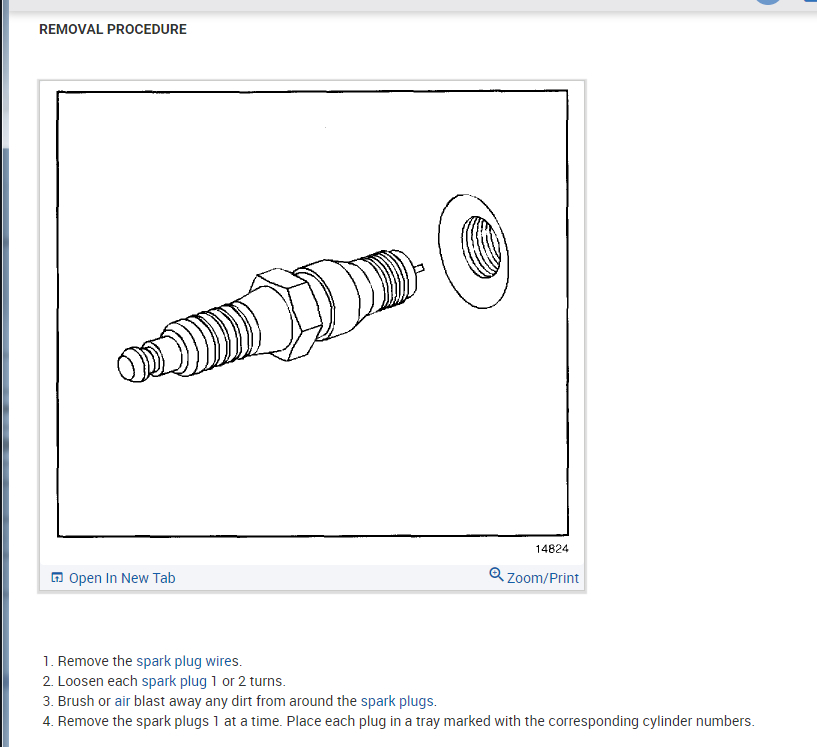 REMOVAL PROCEDURE

14824

Open In New Tab

Zoom/Print

1. Remove the spark plug wires.
2. Loosen each spark plug 1 or 2 turns.
3. Brush or air blast away any dirt from around the spark plugs.
4. Remove the spark plugs 1 at a time. Place each plug in a tray marked with the corresponding cylinder numbers.