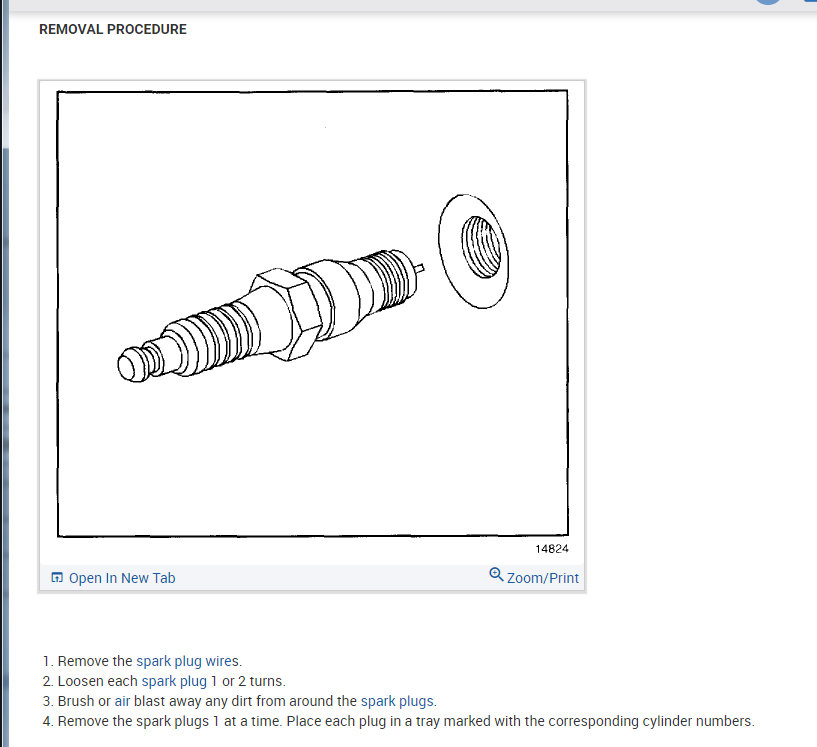 REMOVAL PROCEDURE

14824

Open In New Tab

Zoom/Print

1. Remove the spark plug wires.
2. Loosen each spark plug 1 or 2 turns.
3. Brush or air blast away any dirt from around the spark plugs.
4. Remove the spark plugs 1 at a time. Place each plug in a tray marked with the corresponding cylinder numbers.