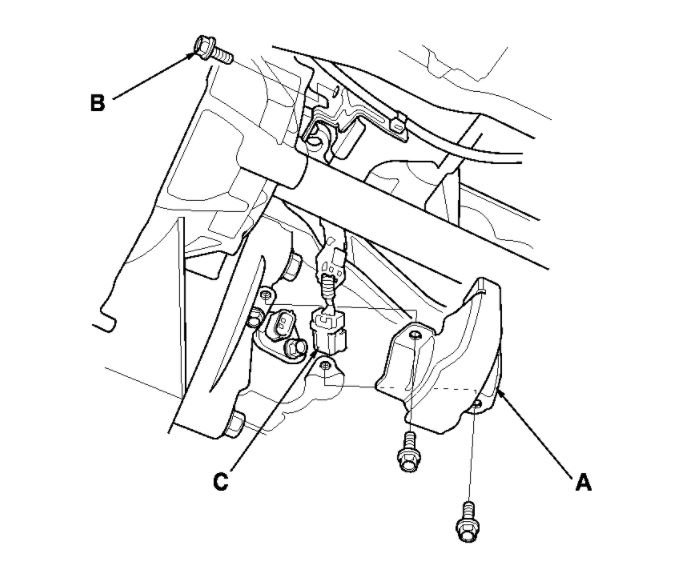 B

C

A