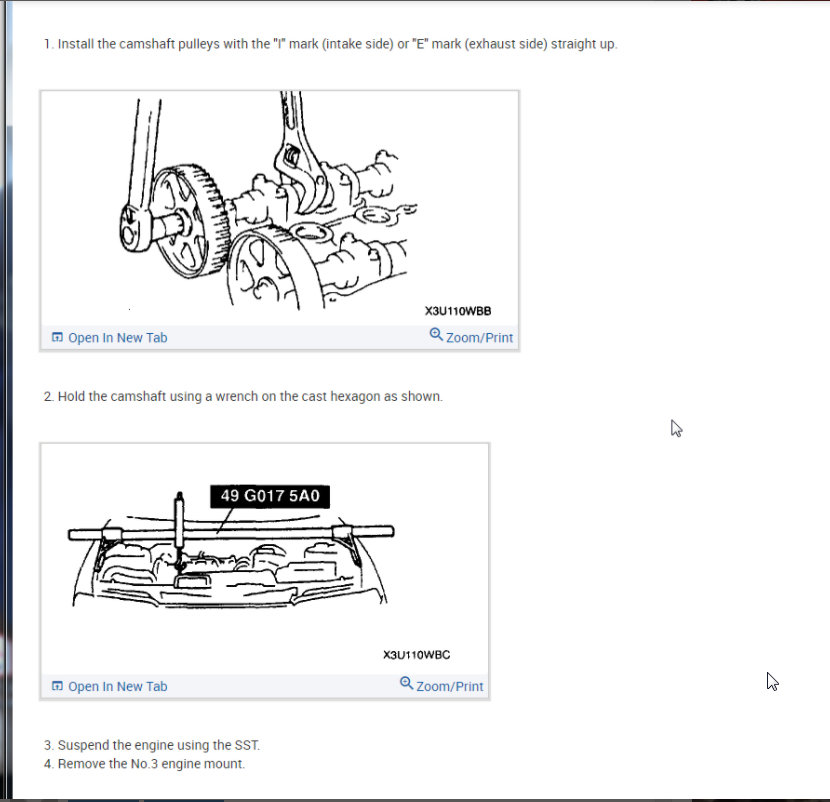 1. Install the camshaft pulleys with the "I" mark (intake side) or "E" mark (exhaust side) straight up.

X3U110WBB

Open In New Tab

Zoom/Print

2. Hold the camshaft using a wrench on the cast hexagon as shown.

49 G017 5A0

X3U110WBC

Open In New Tab

Zoom/Print

3. Suspend the engine using the SST.
4. Remove the No.3 engine mount.