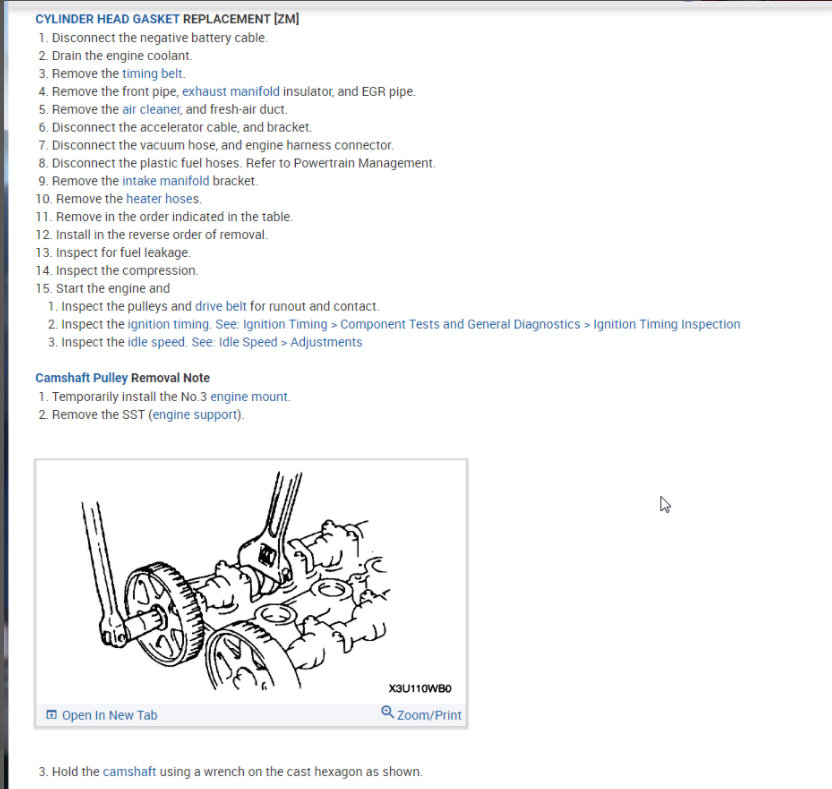 CYLINDER HEAD GASKET REPLACEMENT [ZM]

1. Disconnect the negative battery cable.
2. Drain the engine coolant.
3. Remove the timing belt.
4. Remove the front pipe, exhaust manifold insulator, and EGR pipe.
5. Remove the air cleaner, and fresh-air duct.
6. Disconnect the accelerator cable, and bracket.
7. Disconnect the vacuum hose, and engine harness connector.
8. Disconnect the plastic fuel hoses. Refer to Powertrain Management.
9. Remove the intake manifold bracket.
10. Remove the heater hoses.
11. Remove in the order indicated in the table.
12. Install in the reverse order of removal.
13. Inspect for fuel leakage.
14. Inspect the compression.
15. Start the engine and
1. Inspect the pulleys and drive belt for runout and contact.
2. Inspect the ignition timing. See: Ignition Timing > Component Tests and General Diagnostics > Ignition Timing Inspection
3. Inspect the idle speed. See: Idle Speed > Adjustments

Camshaft Pulley Removal Note

1. Temporarily install the No.3 engine mount.
2. Remove the SST (engine support).

X3U110WB0

Open In New Tab

Zoom/Print

3. Hold the camshaft using a wrench on the cast hexagon as shown.