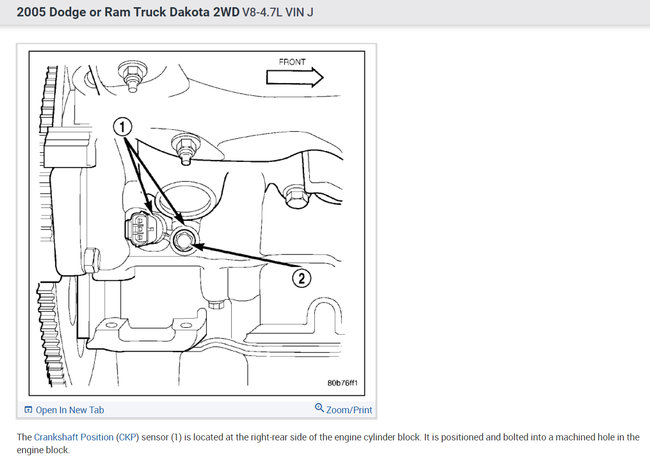 2005 Dodge or Ram Truck Dakota 2WD V8-4.7L VIN J

FRONT

1

2

80b76ff1

Open In New Tab

Zoom/Print

The Crankshaft Position (CKP) sensor (1) is located at the right-rear side of the engine cylinder block. It is positioned and bolted into a machined hole in the engine block.