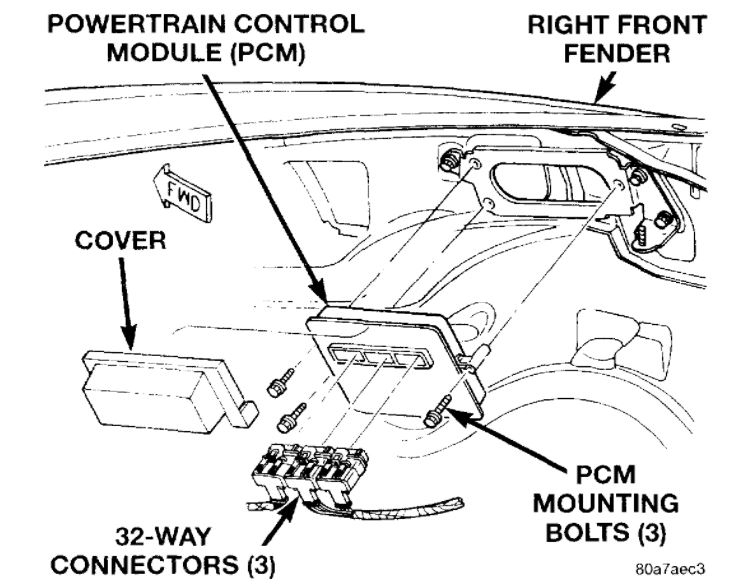 POWERTRAIN CONTROL MODULE (PCM)

RIGHT FRONT FENDER

FWD

COVER

PCM MOUNTING BOLTS (3)

32-WAY CONNECTORS (3)

80a7aec3