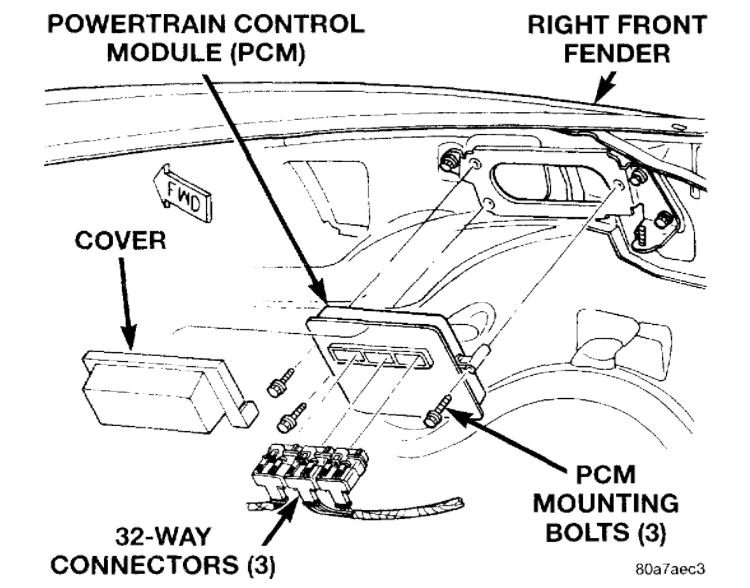 POWERTRAIN CONTROL MODULE (PCM)

RIGHT FRONT FENDER

FWD

COVER

PCM MOUNTING BOLTS (3)

32-WAY CONNECTORS (3)

80a7aec3