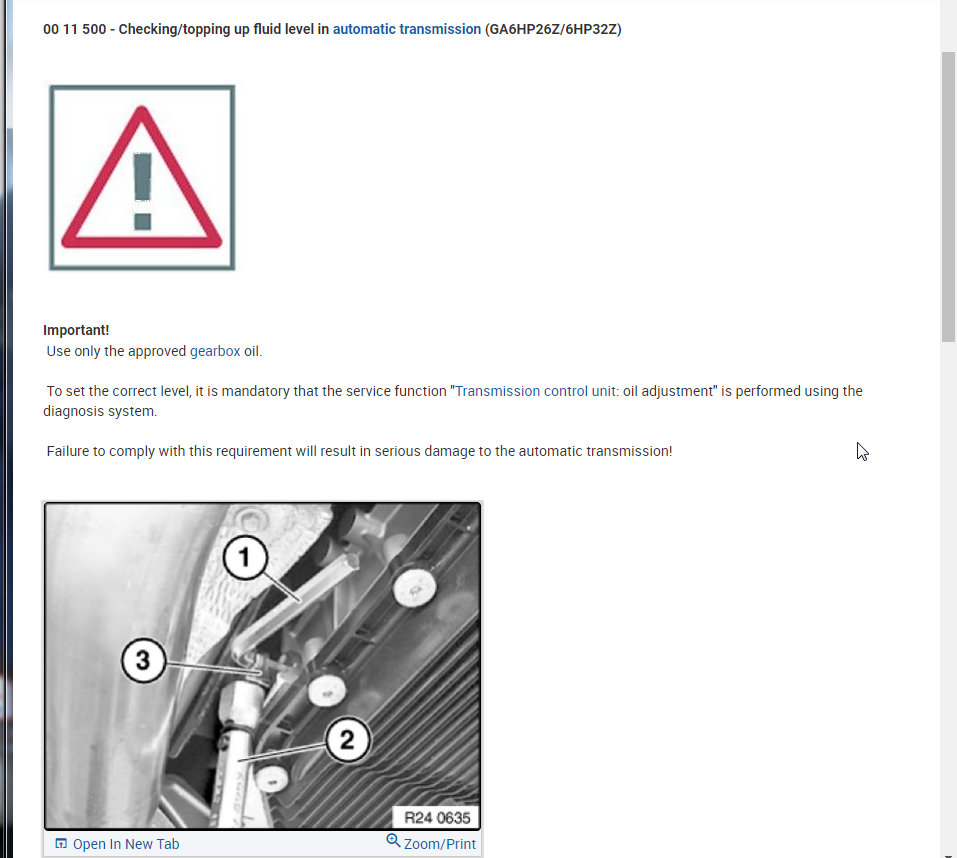 00 11 500 - Checking/topping up fluid level in automatic transmission (GA6HP26Z/6HP32Z)

Important!
Use only the approved gearbox oil.

To set the correct level, it is mandatory that the service function "Transmission control unit: oil adjustment" is performed using the diagnosis system.

Failure to comply with this requirement will result in serious damage to the automatic transmission!

1
3
2
R24 0635

Open In New Tab
Zoom/Print