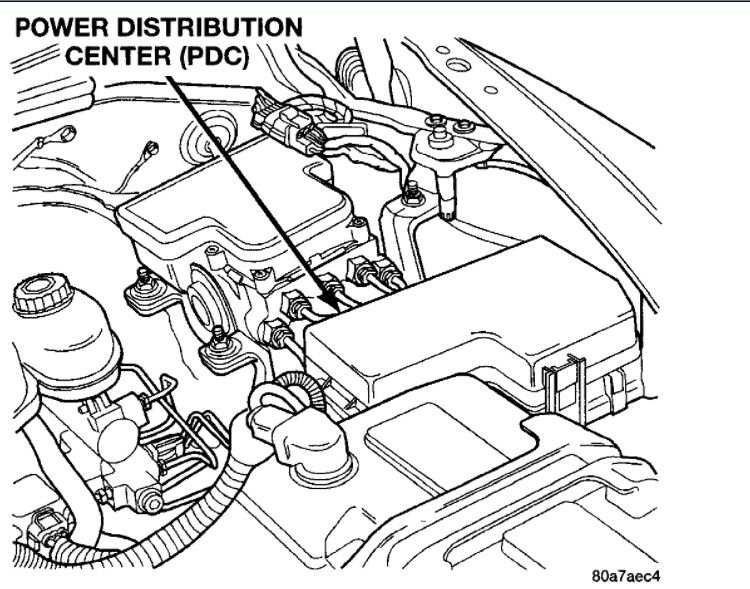 POWER DISTRIBUTION CENTER (PDC)

80a7aec4