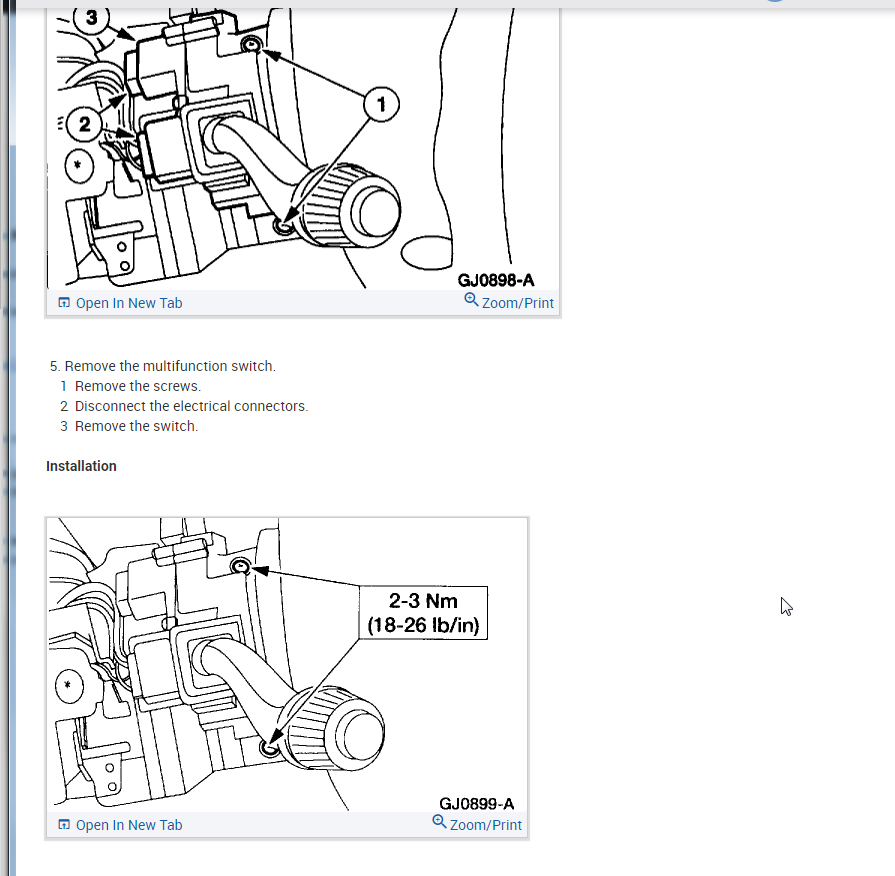 3
2
1
GJ0898-A
Open In New Tab
Zoom/Print

5. Remove the multifunction switch.
1 Remove the screws.
2 Disconnect the electrical connectors.
3 Remove the switch.

Installation

2-3 Nm
(18-26 lb/in)
GJ0899-A
Open In New Tab
Zoom/Print