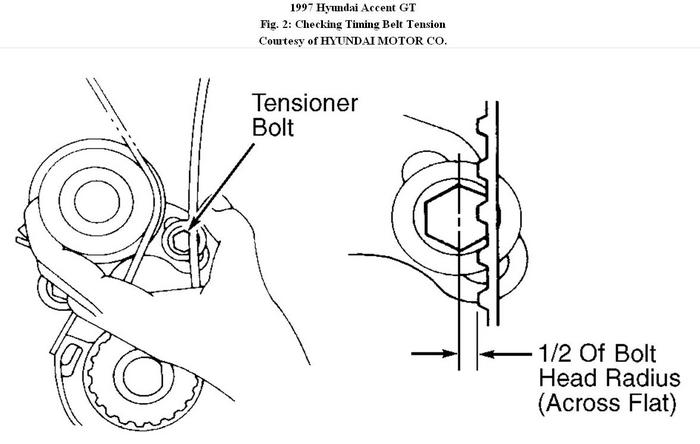 1997 Hyundai Accent GT
Fig. 2: Checking Timing Belt Tension
Courtesy of HYUNDAI MOTOR CO.

Tensioner Bolt

1/2 Of Bolt Head Radius (Across Flat)