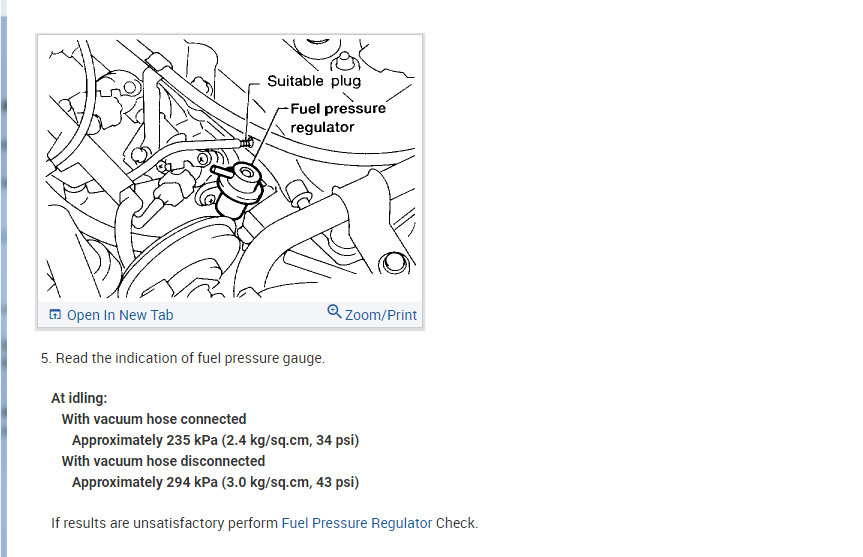 Suitable plug
Fuel pressure regulator

Open In New Tab
Zoom/Print

5. Read the indication of fuel pressure gauge.

At idling:
With vacuum hose connected
Approximately 235 kPa (2.4 kg/sq.cm, 34 psi)
With vacuum hose disconnected
Approximately 294 kPa (3.0 kg/sq.cm, 43 psi)

If results are unsatisfactory perform Fuel Pressure Regulator Check.