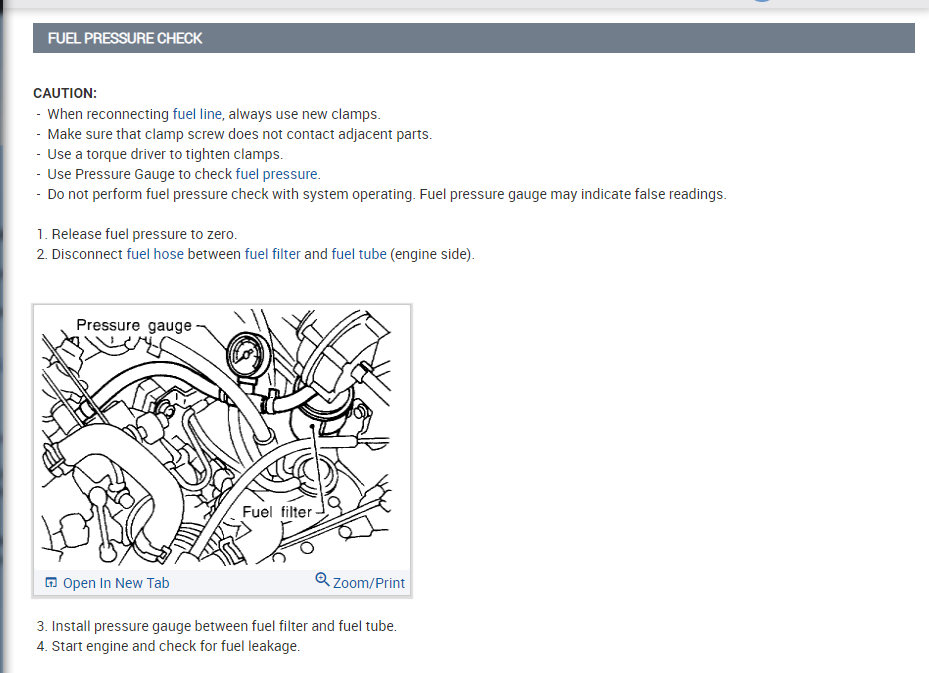 FUEL PRESSURE CHECK

CAUTION:
- When reconnecting fuel line, always use new clamps.
- Make sure that clamp screw does not contact adjacent parts.
- Use a torque driver to tighten clamps.
- Use Pressure Gauge to check fuel pressure.
- Do not perform fuel pressure check with system operating. Fuel pressure gauge may indicate false readings.

1. Release fuel pressure to zero.
2. Disconnect fuel hose between fuel filter and fuel tube (engine side).

Pressure gauge
Fuel filter

Open In New Tab
Zoom/Print

3. Install pressure gauge between fuel filter and fuel tube.
4. Start engine and check for fuel leakage.