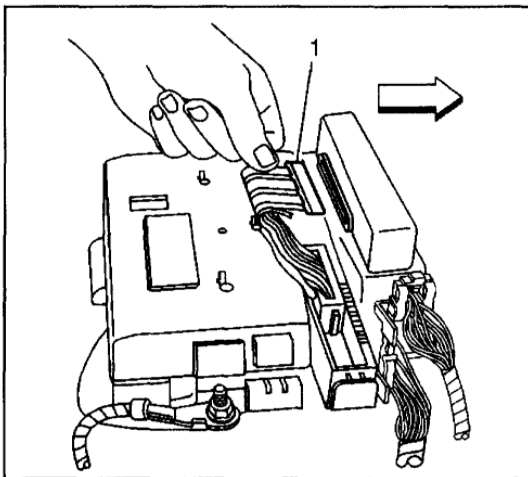 1