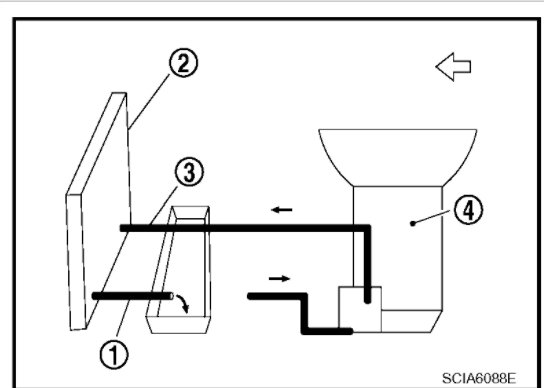 ②

③

④

①

SCIA6088E