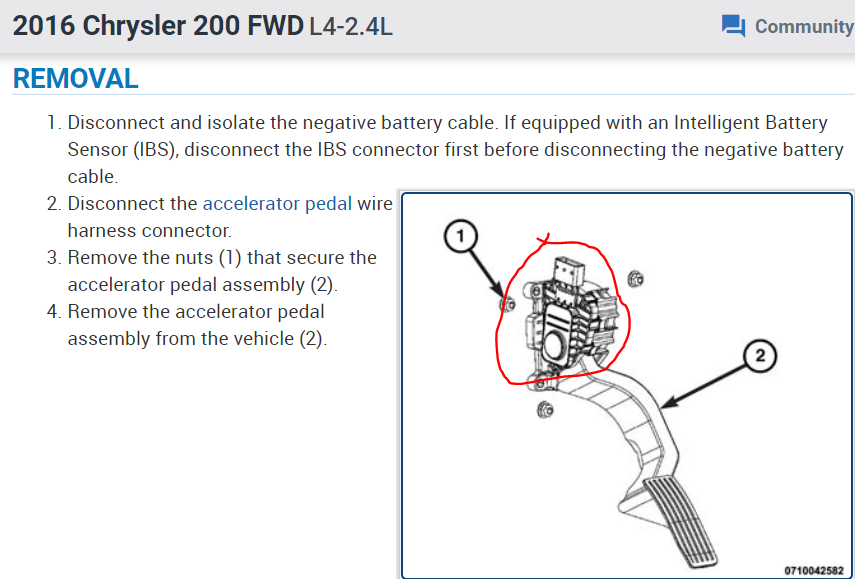 2016 Chrysler 200 FWD L4-2.4L

Community

REMOVAL

1. Disconnect and isolate the negative battery cable. If equipped with an Intelligent Battery Sensor (IBS), disconnect the IBS connector first before disconnecting the negative battery cable.
2. Disconnect the accelerator pedal wire harness connector.
3. Remove the nuts (1) that secure the accelerator pedal assembly (2).
4. Remove the accelerator pedal assembly from the vehicle (2).

1

2

0710042582