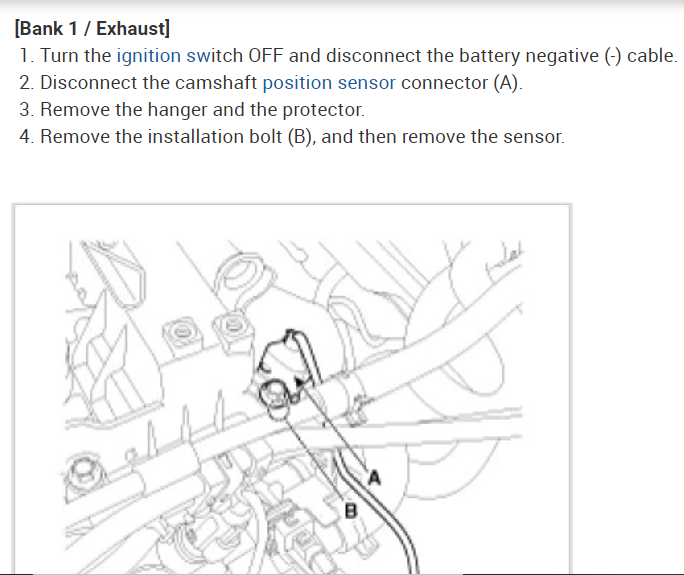 [Bank 1 / Exhaust]

1. Turn the ignition switch OFF and disconnect the battery negative (-) cable.
2. Disconnect the camshaft position sensor connector (A).
3. Remove the hanger and the protector.
4. Remove the installation bolt (B), and then remove the sensor.

A

B