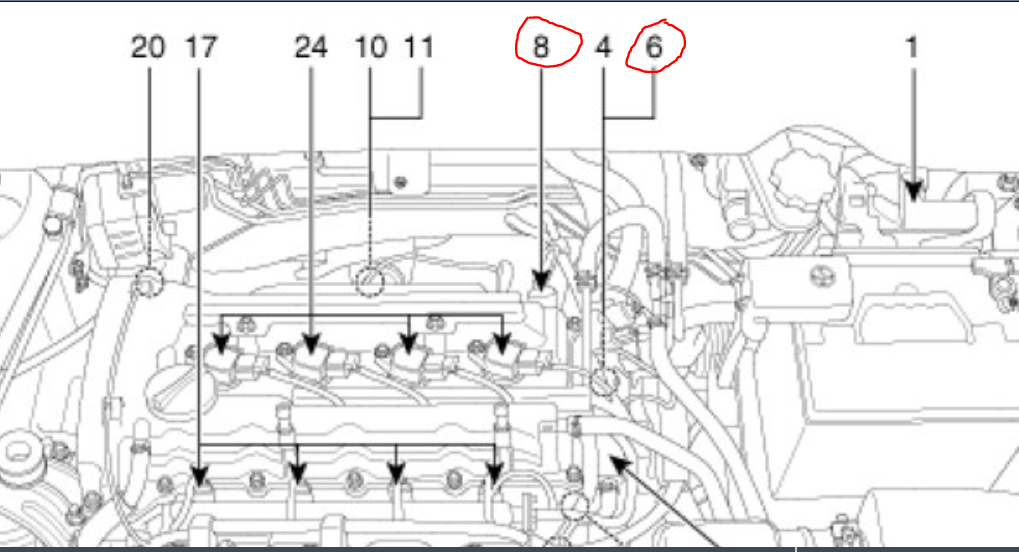 20 17 24 10 11 8 4 6 1